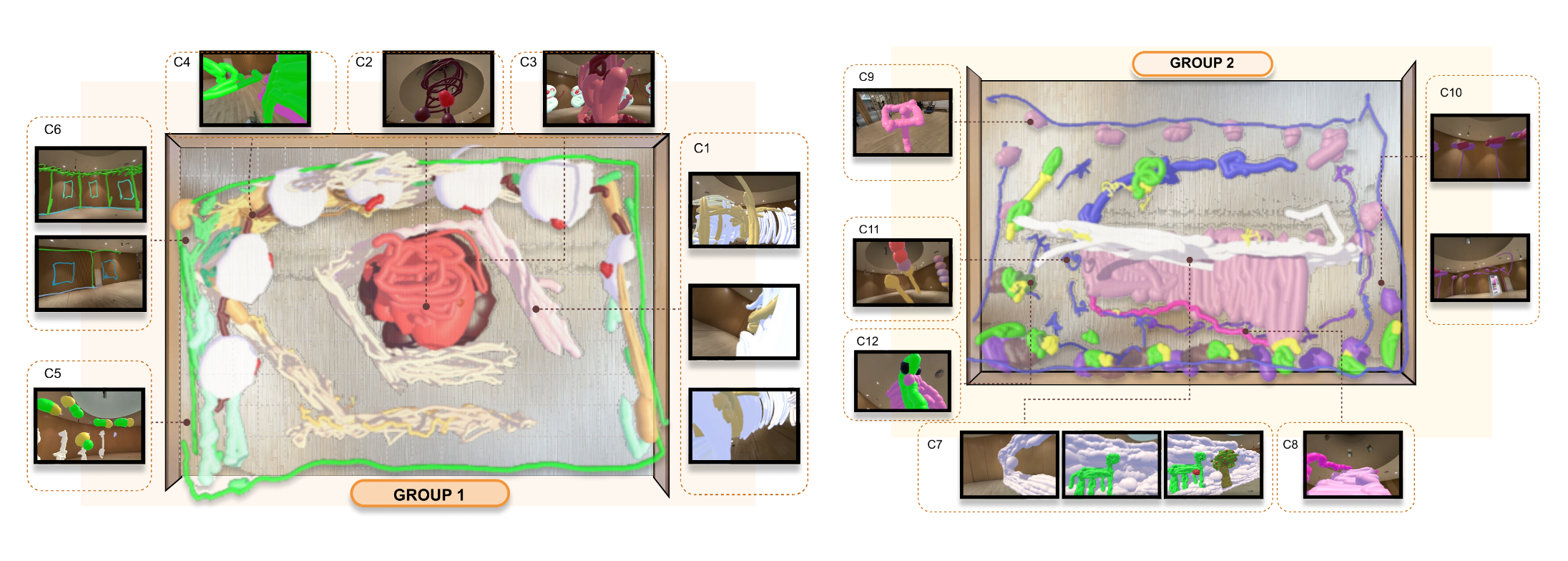 C4

C2

C3

C6

C1

C5

GROUP 1

GROUP 2

C9

C10

C11

C12

C7

C8